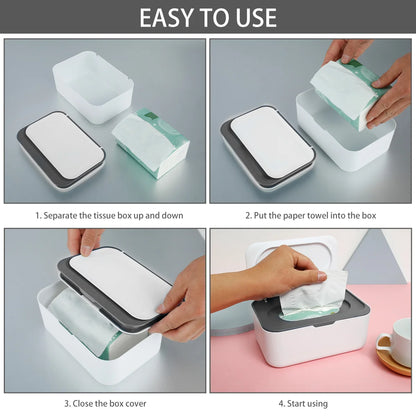 EASY TO USE

1. Separate the tissue box up and down

2. Put the paper towel into the box

3. Close the box cover

4. Start using