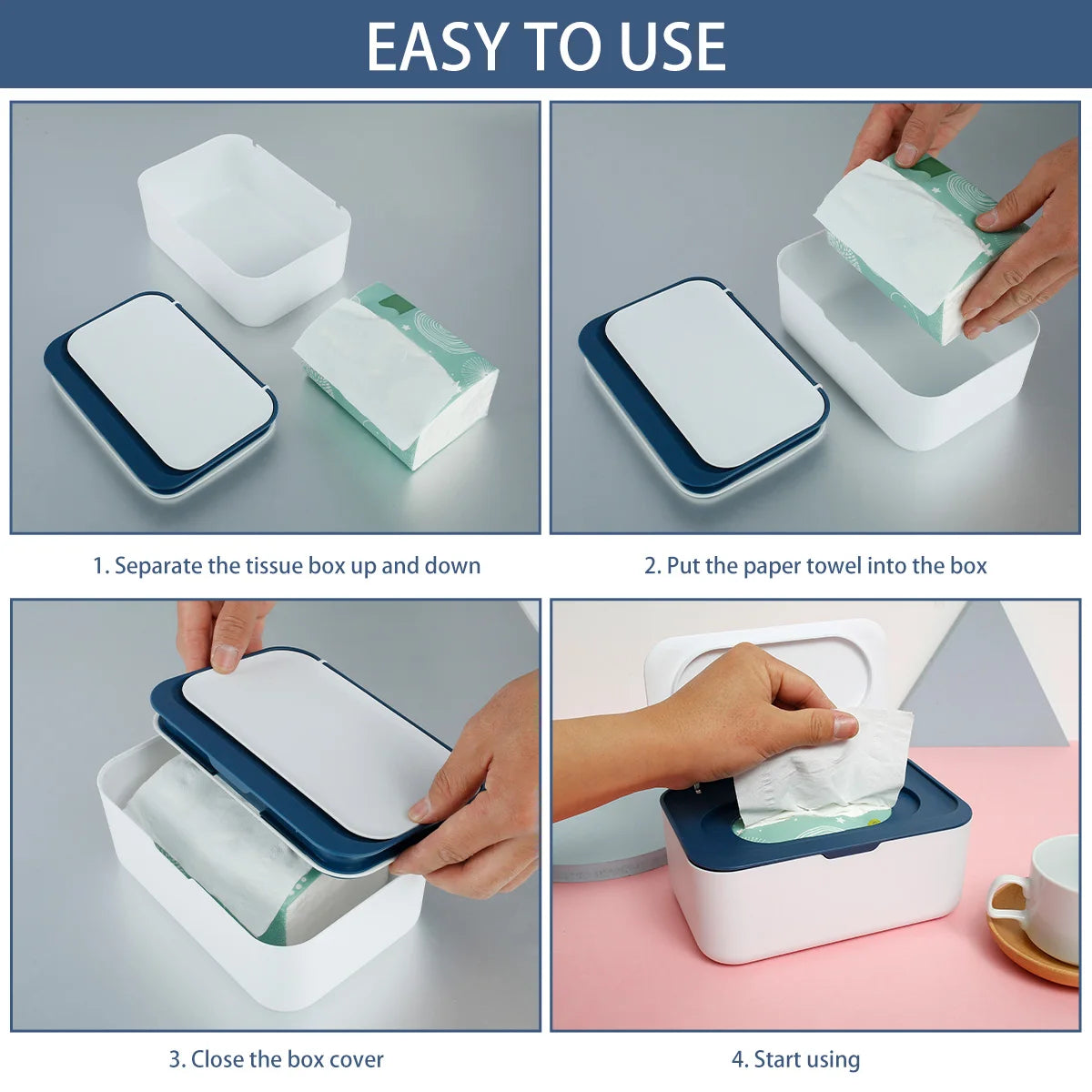 EASY TO USE

1. Separate the tissue box up and down

2. Put the paper towel into the box

3. Close the box cover

4. Start using